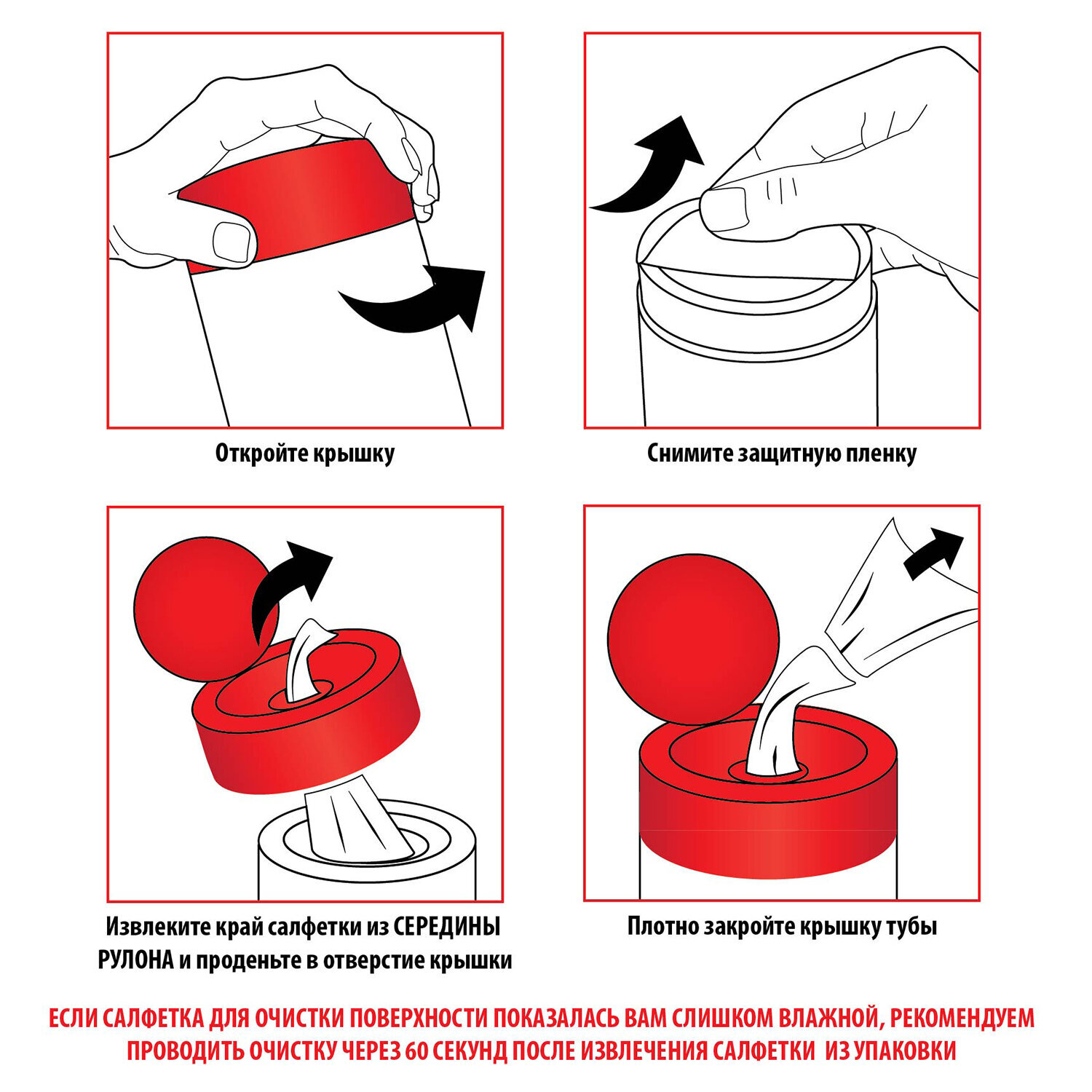 Откройте крышку

Снимите защитную пленку

Извлеките край салфетки из СЕРЕДИНЫ РУЛОНА и проденьте в отверстие крышки

Плотно закройте крышку тубы

ЕСЛИ САЛФЕТКА ДЛЯ ОЧИСТКИ ПОВЕРХНОСТИ ПОКАЗАЛАСЬ ВАМ СЛИШКОМ ВЛАЖНОЙ, РЕКОМЕНДУЕМ ПРОВОДИТЬ ОЧИСТКУ ЧЕРЕЗ 60 СЕКУНД ПОСЛЕ ИЗВЛЕЧЕНИЯ САЛФЕТКИ ИЗ УПАКОВКИ